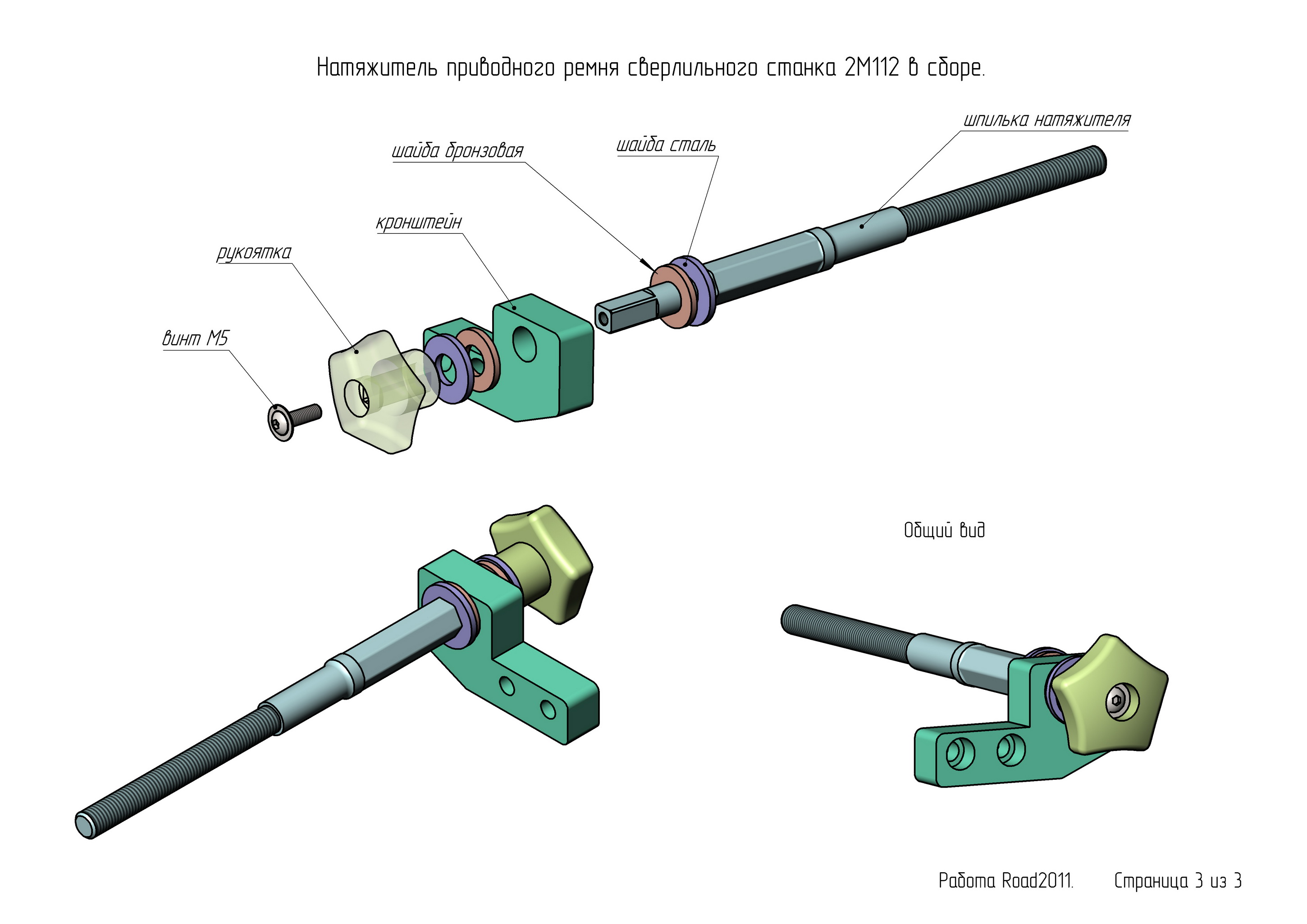 Натяжитель приводного ремня сверлильного станка 2М112 в сборе.

шпилька натяжителя

шайба сталь

шайба бронзовая

кронштейн

рукоятка

винт М5

Общий вид

Работа Road2011.

Страница 3 из 3